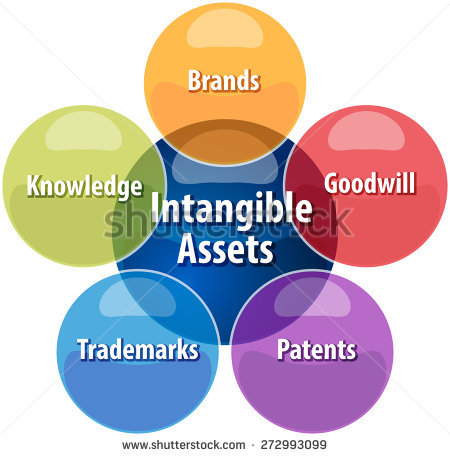 Brands

Knowledge

Goodwill

Intangible Assets

shutterstock

Trademarks

Patents

www.shutterstock.com · 272993099